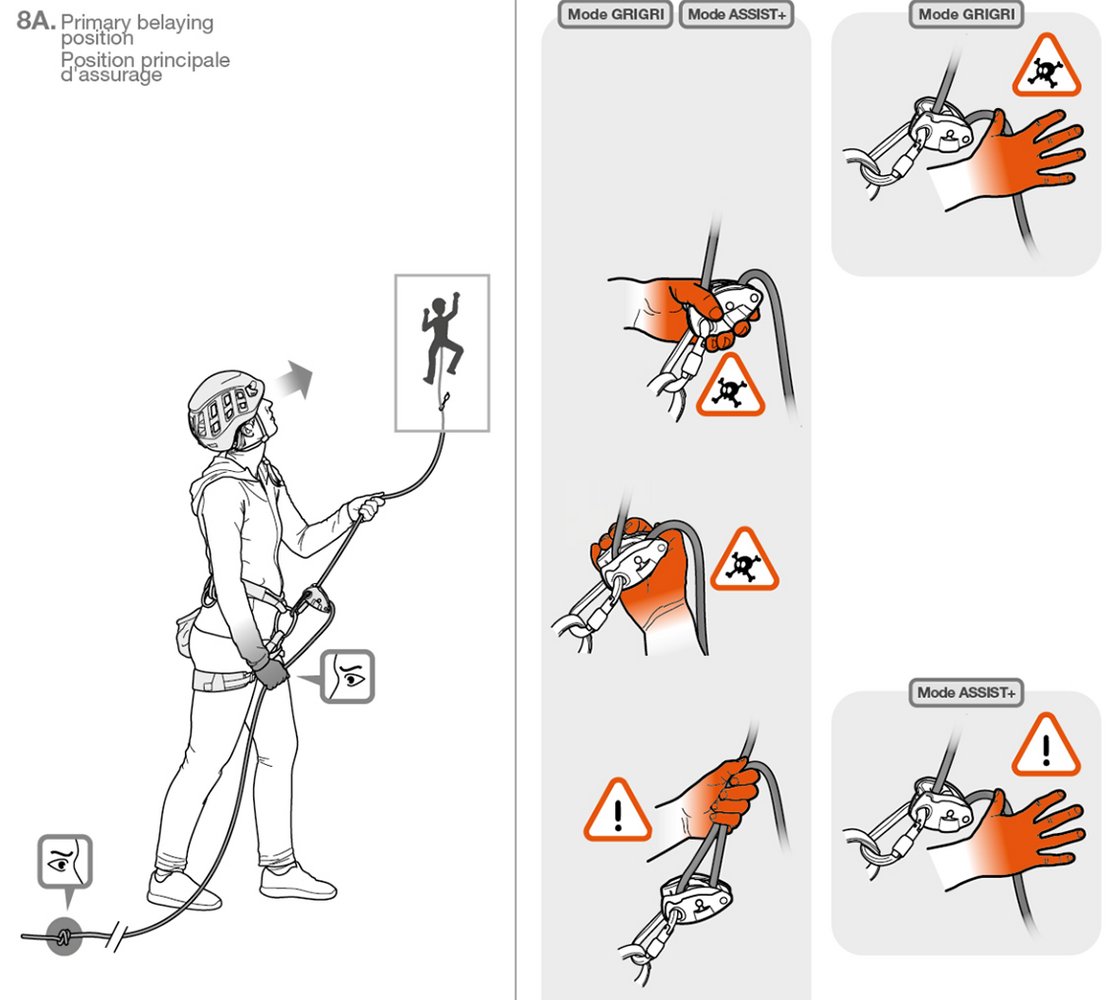 8A. Primary belaying position
Position principale d'assurage

Mode GRIGRI
Mode ASSIST+

Mode GRIGRI

Mode ASSIST+