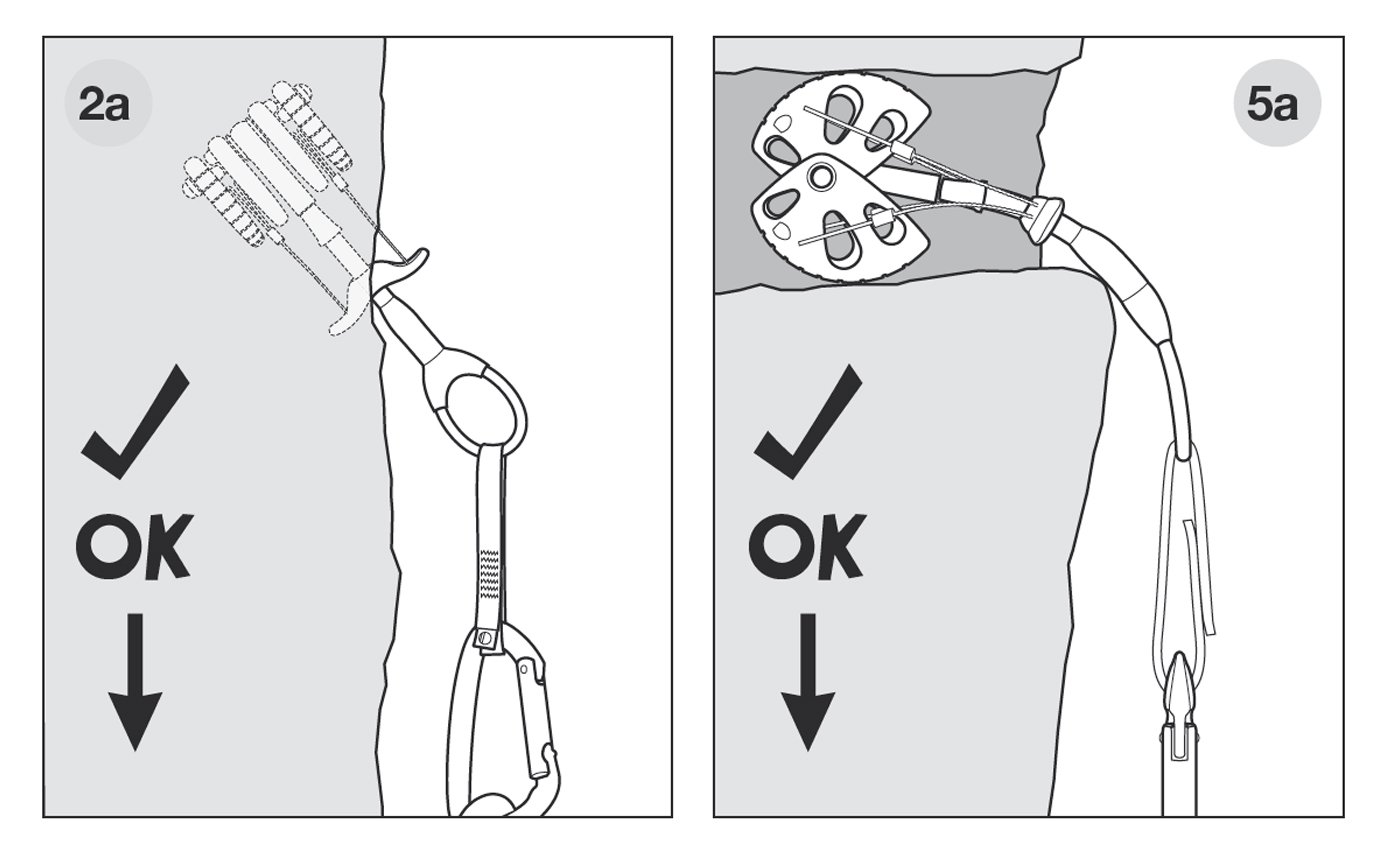 2a

OK

5a

OK