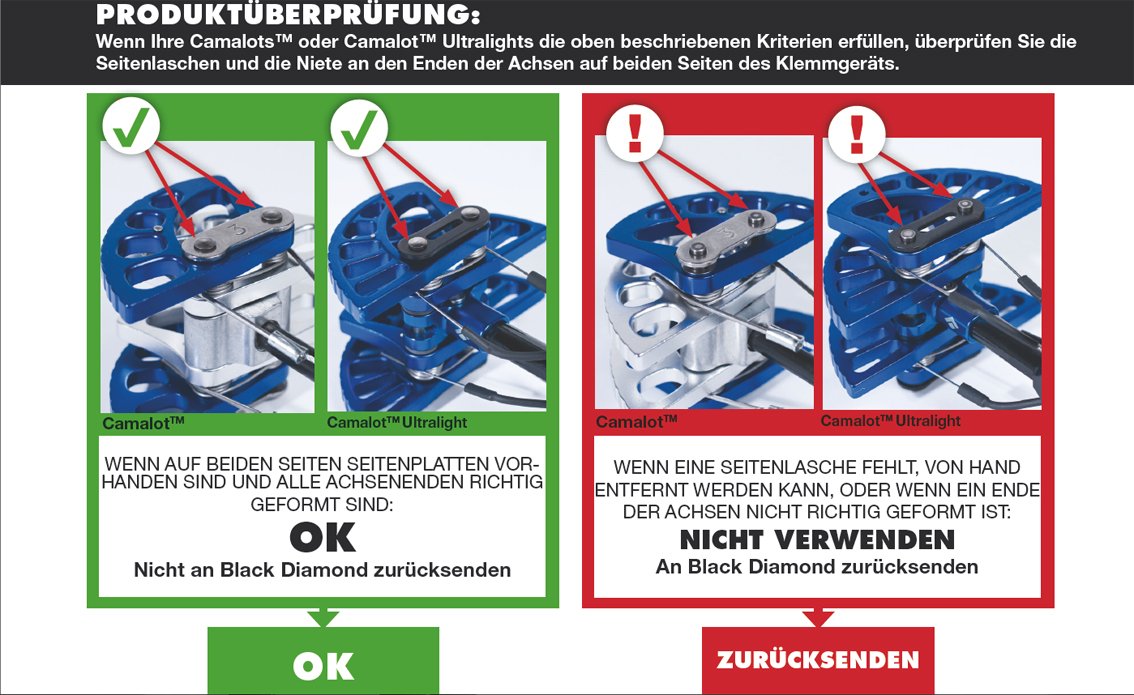 PRODUKTÜBERPRÜFUNG:
Wenn Ihre Camalots™ oder Camalot™ Ultralights die oben beschriebenen Kriterien erfüllen, überprüfen Sie die Seitenlaschen und die Niete an den Enden der Achsen auf beiden Seiten des Klemmgeräts.

Camalot™

Camalot™ Ultralight

WENN AUF BEIDEN SEITEN SEITENPLATTEN VORHANDEN SIND UND ALLE ACHSENENDEN RICHTIG GEFORMT SIND:
OK
Nicht an Black Diamond zurücksenden

OK

Camalot™

Camalot™ Ultralight

WENN EINE SEITENLASCHE FEHLT, VON HAND ENTFERNT WERDEN KANN, ODER WENN EIN ENDE DER ACHSEN NICHT RICHTIG GEFORMT IST:
NICHT VERWENDEN
An Black Diamond zurücksenden

ZURÜCKSENDEN