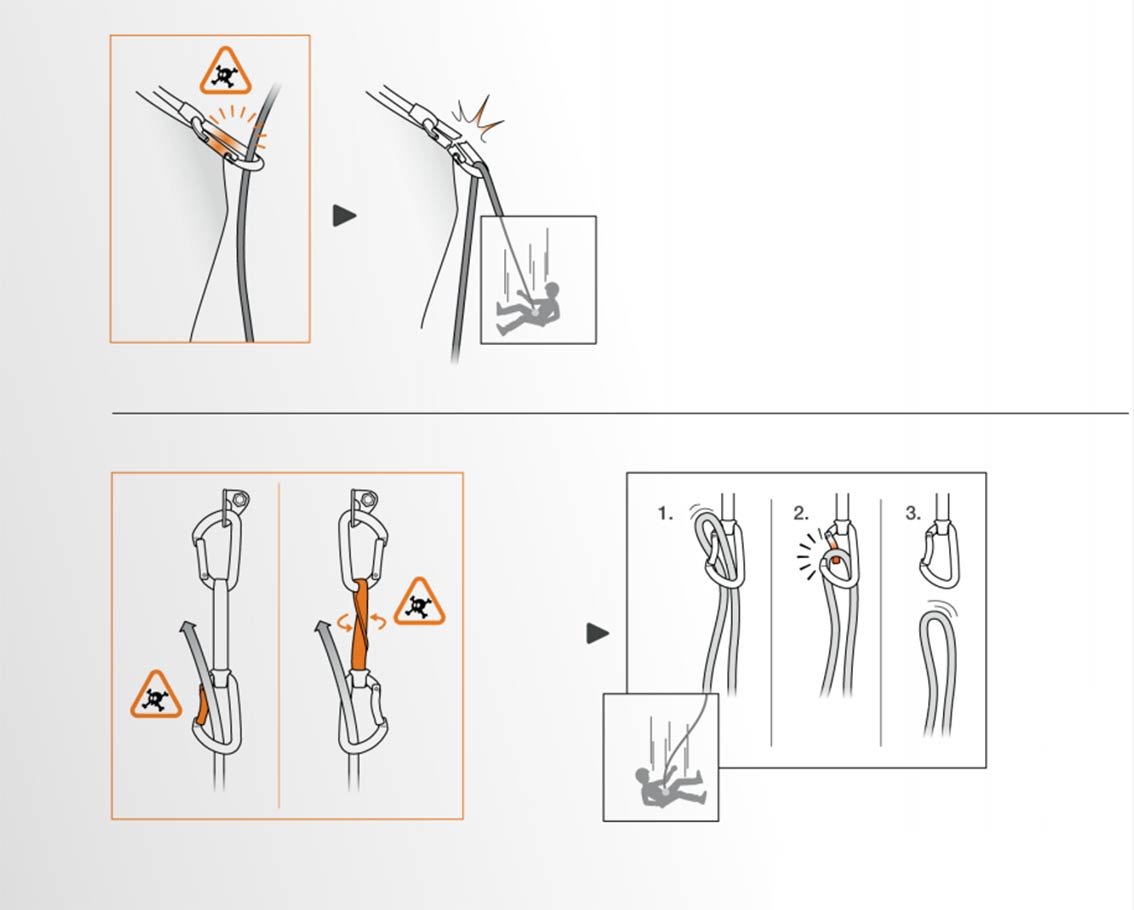 1.
2.
3.