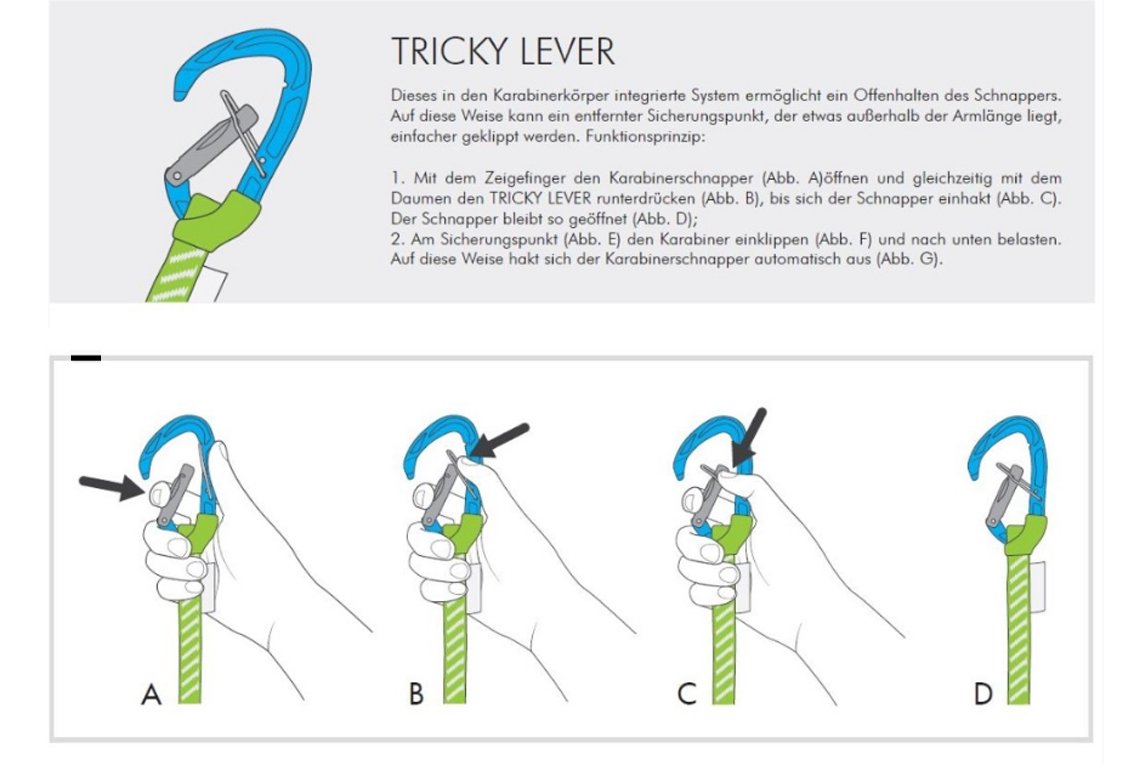 TRICKY LEVER

Dieses in den Karabinerkörper integrierte System ermöglicht ein Offenhalten des Schnappers. Auf diese Weise kann ein entfernter Sicherungspunkt, der etwas außerhalb der Armlänge liegt, einfacher geklippt werden. Funktionsprinzip:

1. Mit dem Zeigefinger den Karabinerschnapper (Abb. A)öffnen und gleichzeitig mit dem Daumen den TRICKY LEVER runterdrücken (Abb. B), bis sich der Schnapper einhakt (Abb. C). Der Schnapper bleibt so geöffnet (Abb. D);
2. Am Sicherungspunkt (Abb. E) den Karabiner einklippen (Abb. F) und nach unten belasten. Auf diese Weise hakt sich der Karabinerschnapper automatisch aus (Abb. G).

A

B

C

D