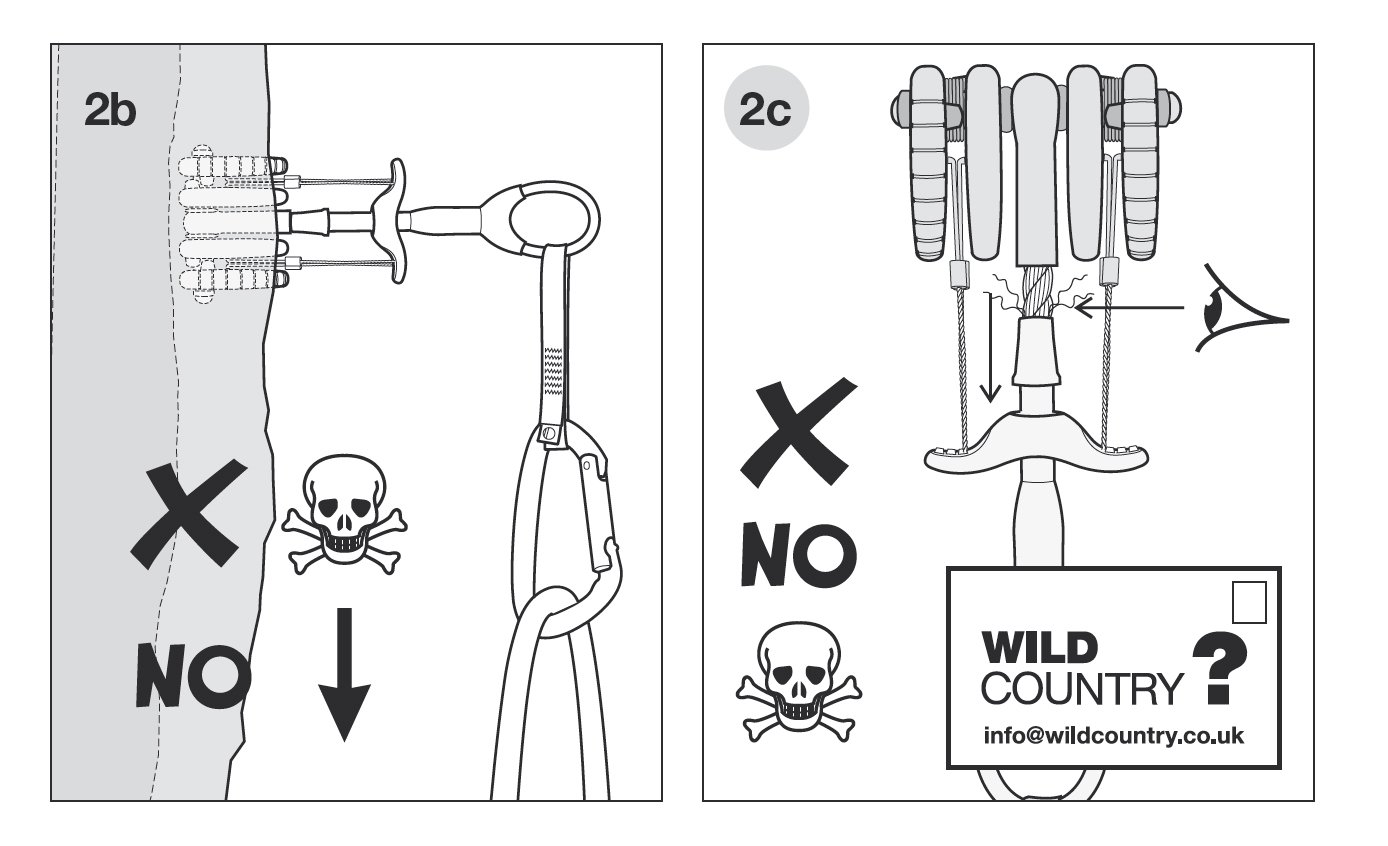 2b

NO

2c

NO

WILD
COUNTRY ?

info@wildcountry.co.uk