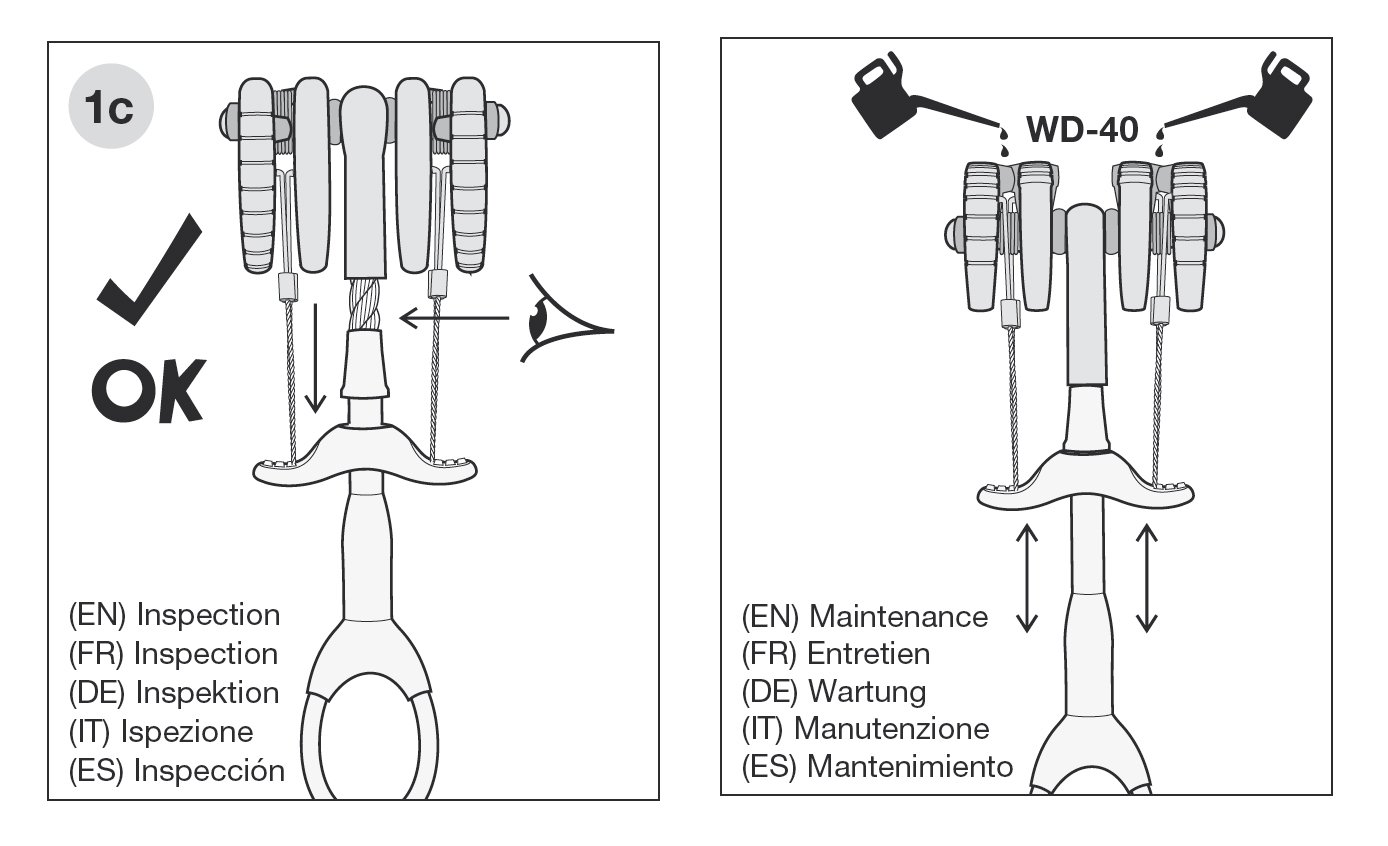 1c

OK

(EN) Inspection
(FR) Inspection
(DE) Inspektion
(IT) Ispezione
(ES) Inspección

WD-40

(EN) Maintenance
(FR) Entretien
(DE) Wartung
(IT) Manutenzione
(ES) Mantenimiento