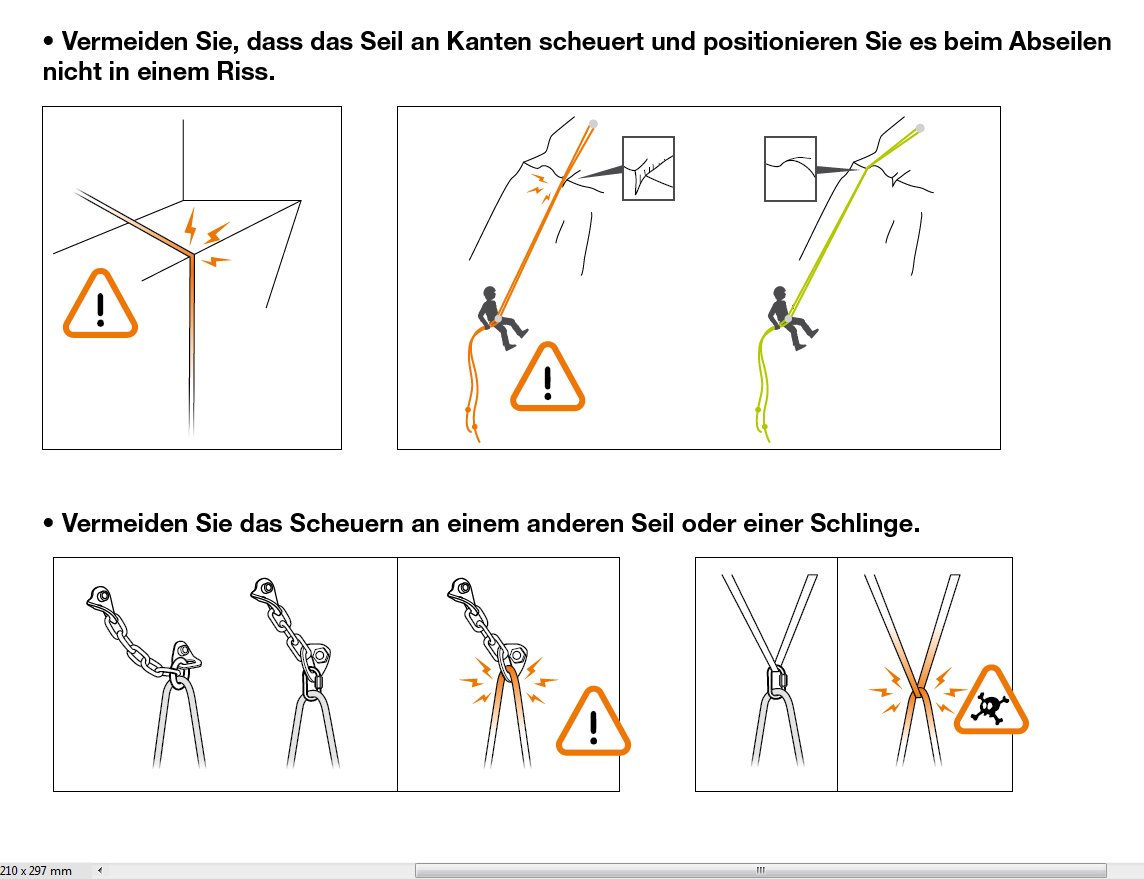 • Vermeiden Sie, dass das Seil an Kanten scheuert und positionieren Sie es beim Abseilen nicht in einem Riss.

• Vermeiden Sie das Scheuern an einem anderen Seil oder einer Schlinge.

210 x 297 mm