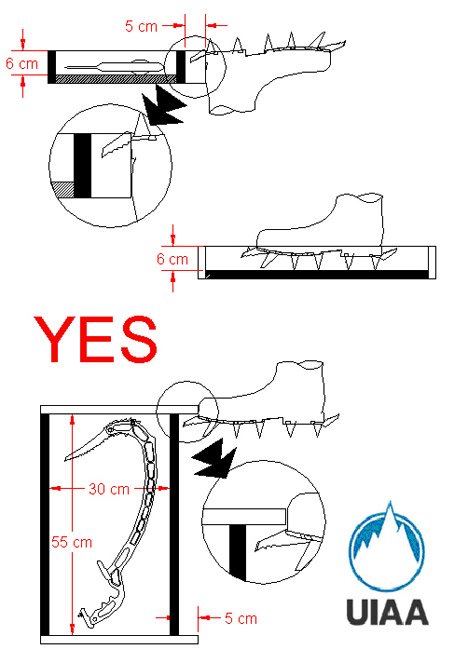 5 cm
6 cm
6 cm
YES
30 cm
55 cm
5 cm
UIAA