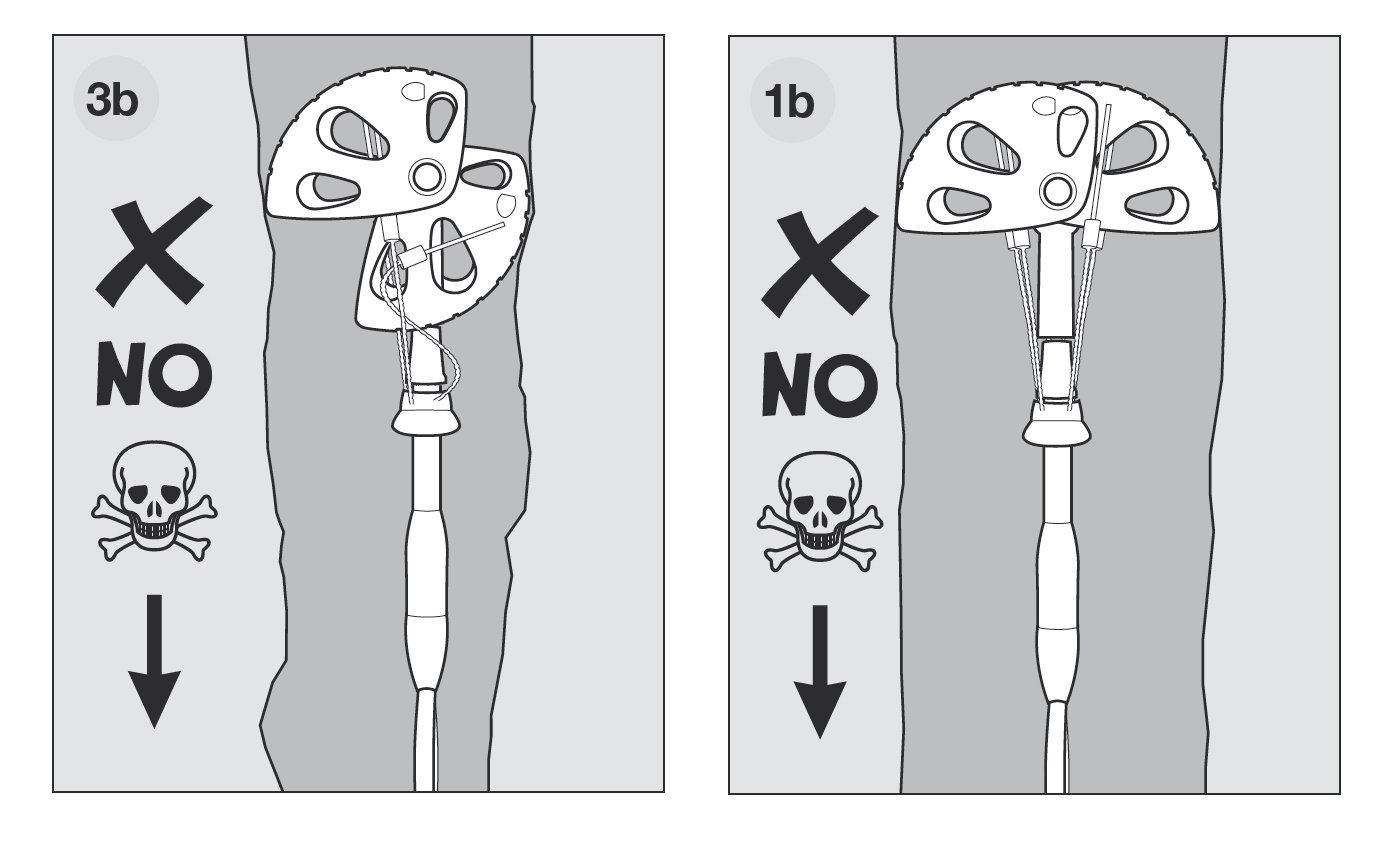 3b

NO

1b

NO