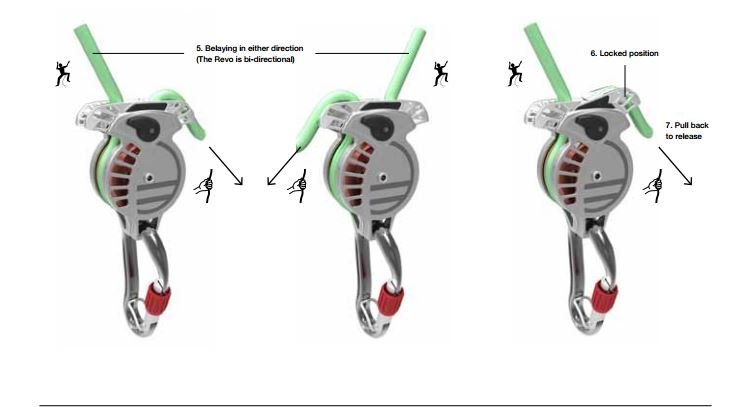 5. Belaying in either direction
(The Revo is bi-directional)

6. Locked position

7. Pull back to release