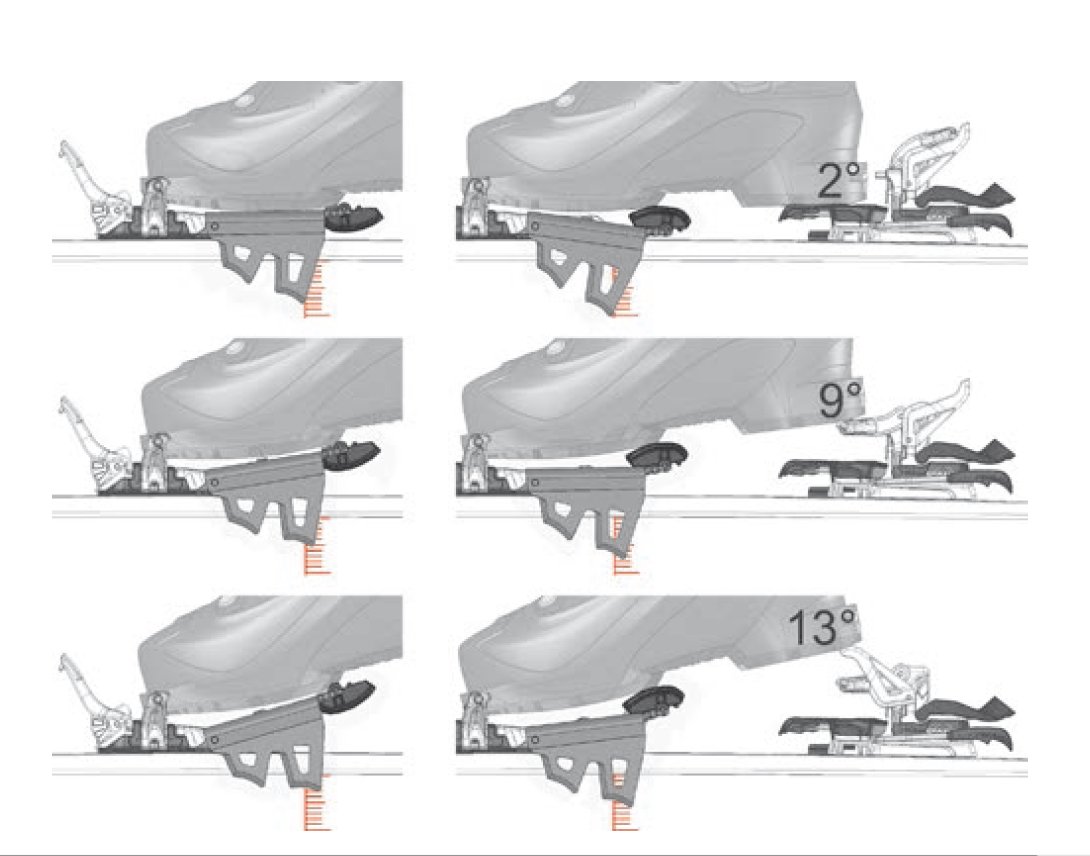 2°

9°

13°